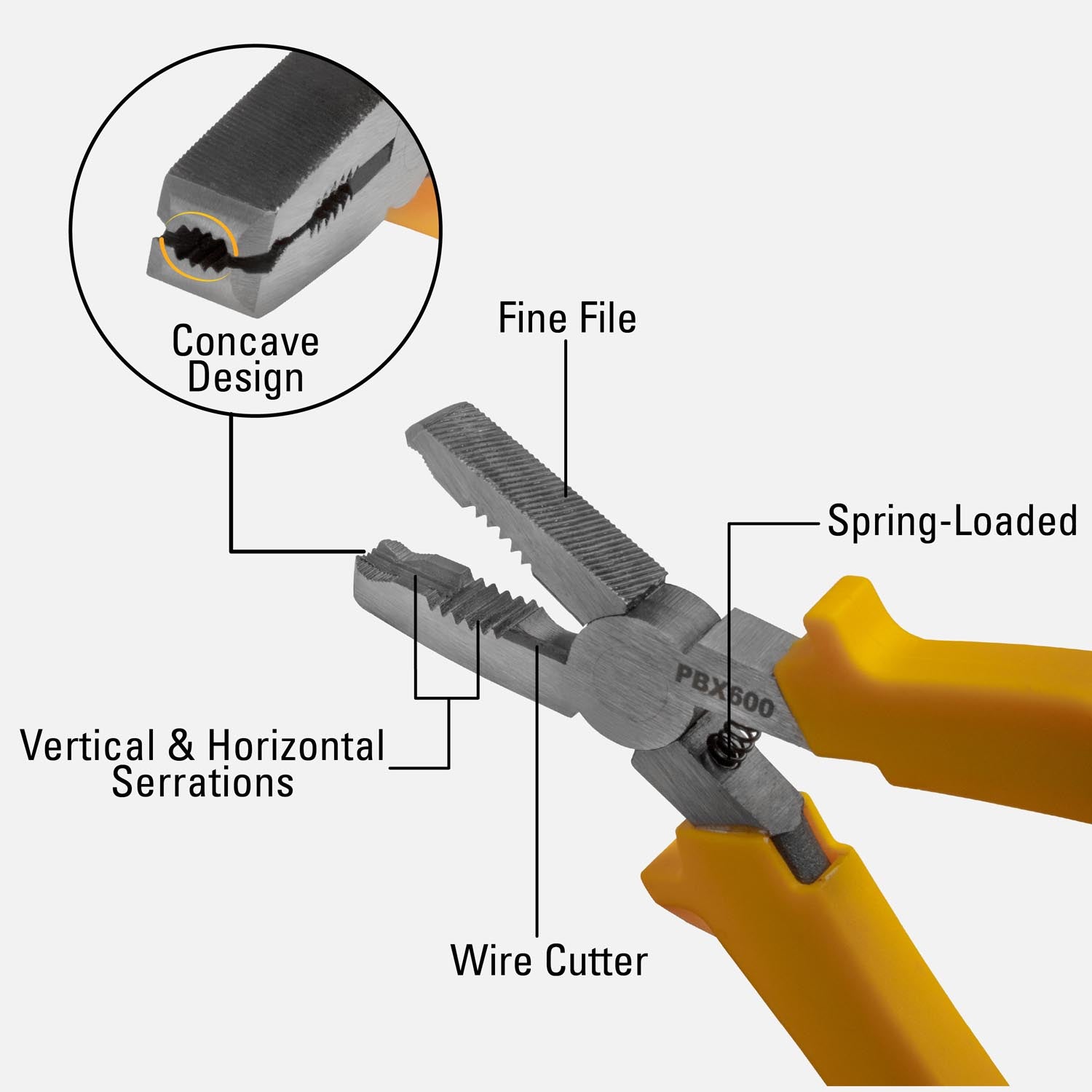 Concave Design

Fine File

Spring-Loaded

PBX600

Vertical & Horizontal Serrations

Wire Cutter